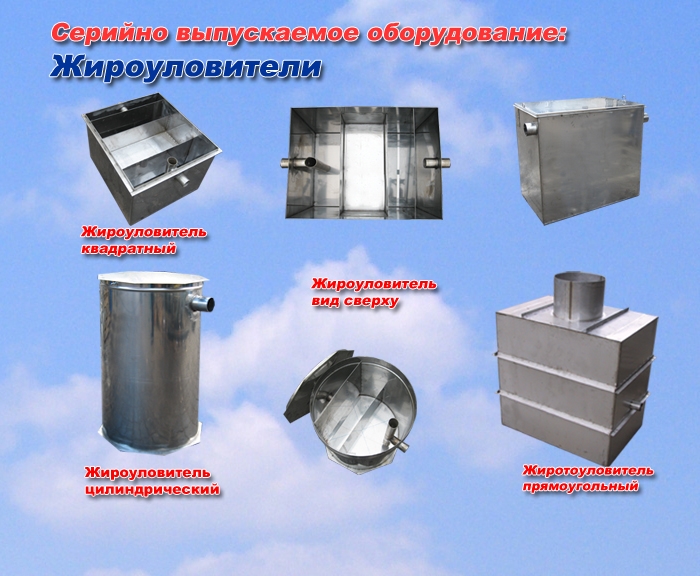 Серийно выпускаемое оборудование:
Жироуловители

Жироуловитель квадратный

Жироуловитель вид сверху

Жироуловитель цилиндрический

Жиротоуловитель прямоугольный